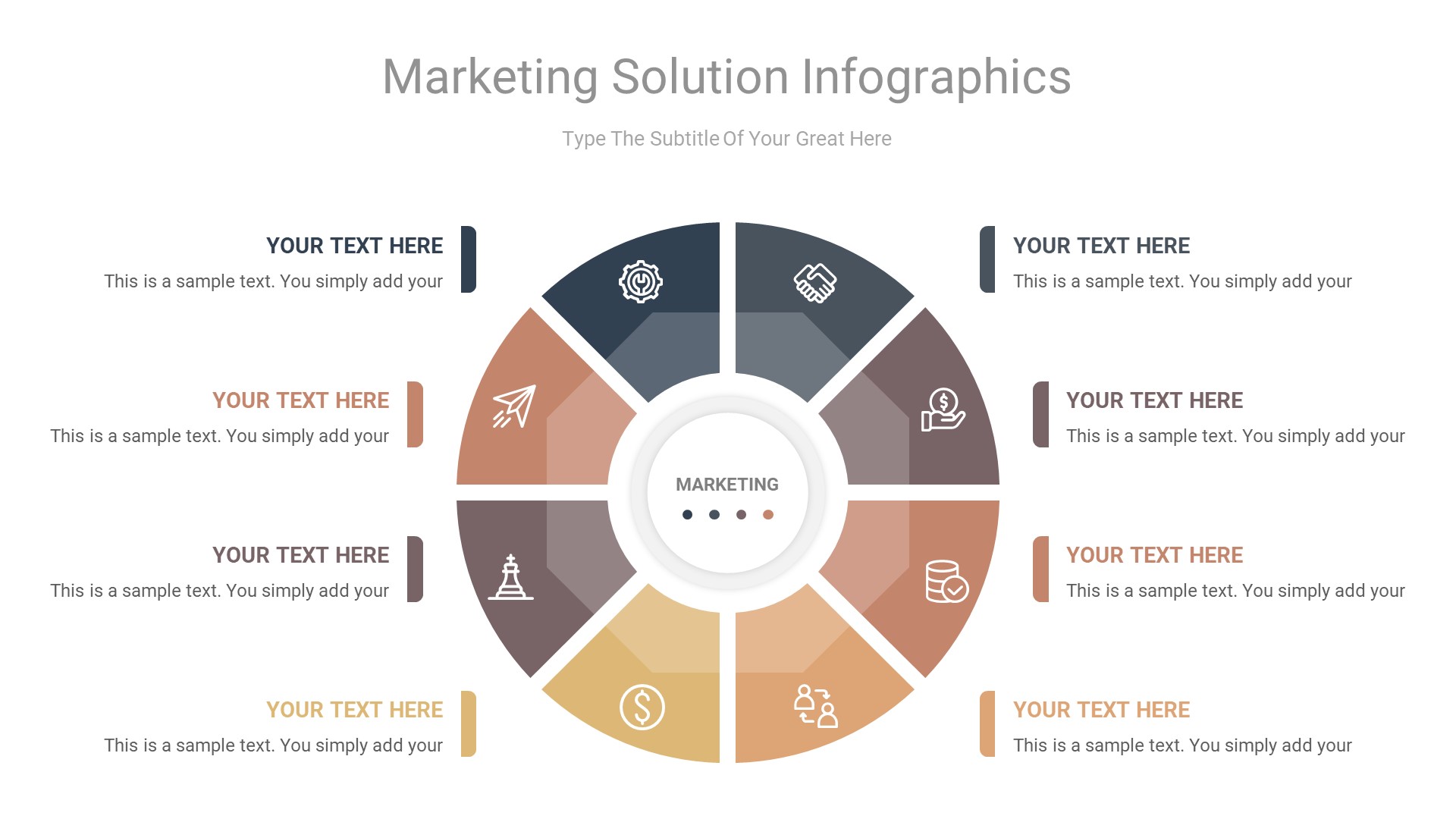 Marketing Solution Infographics

Type The Subtitle Of Your Great Here

YOUR TEXT HERE
This is a sample text. You simply add your

YOUR TEXT HERE
This is a sample text. You simply add your

YOUR TEXT HERE
This is a sample text. You simply add your

YOUR TEXT HERE
This is a sample text. You simply add your

MARKETING

YOUR TEXT HERE
This is a sample text. You simply add your

YOUR TEXT HERE
This is a sample text. You simply add your

YOUR TEXT HERE
This is a sample text. You simply add your

YOUR TEXT HERE
This is a sample text. You simply add your